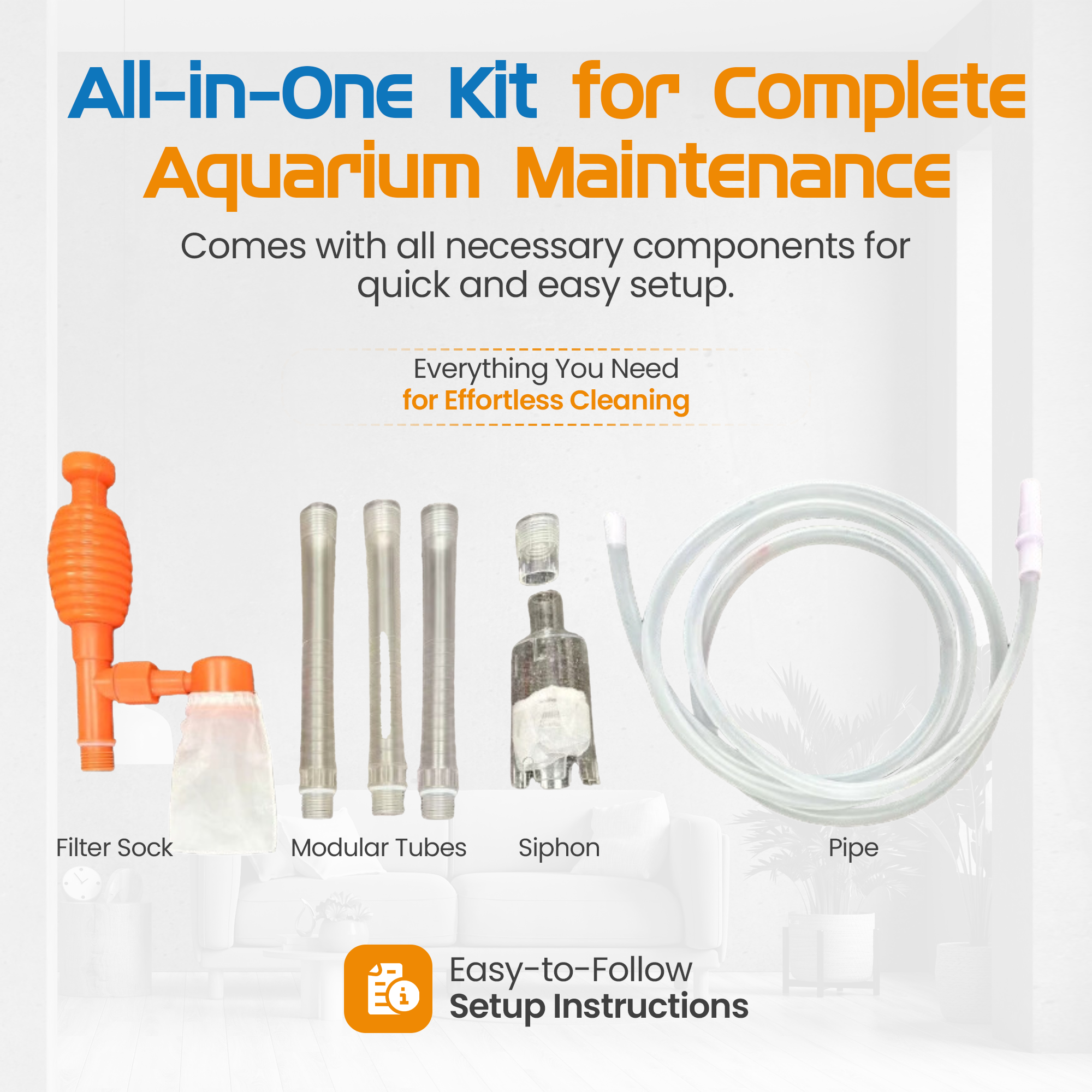 All-in-One Kit for Complete Aquarium Maintenance

Comes with all necessary components for quick and easy setup.

Everything You Need
for Effortless Cleaning

Filter Sock
Modular Tubes
Siphon
Pipe

Easy-to-Follow
Setup Instructions