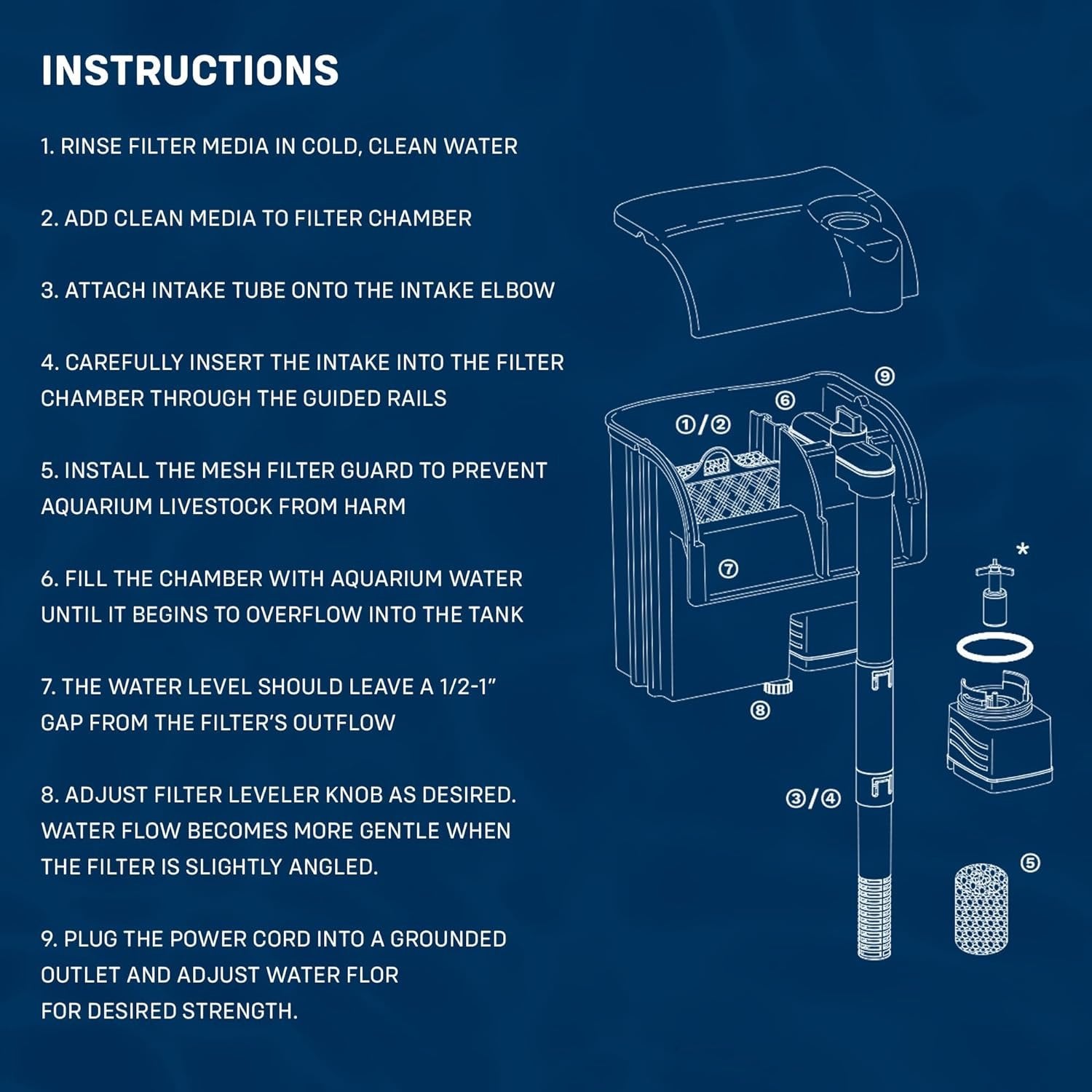 INSTRUCTIONS

1. RINSE FILTER MEDIA IN COLD, CLEAN WATER

2. ADD CLEAN MEDIA TO FILTER CHAMBER

3. ATTACH INTAKE TUBE ONTO THE INTAKE ELBOW

4. CAREFULLY INSERT THE INTAKE INTO THE FILTER CHAMBER THROUGH THE GUIDED RAILS

5. INSTALL THE MESH FILTER GUARD TO PREVENT AQUARIUM LIVESTOCK FROM HARM

6. FILL THE CHAMBER WITH AQUARIUM WATER UNTIL IT BEGINS TO OVERFLOW INTO THE TANK

7. THE WATER LEVEL SHOULD LEAVE A 1/2-1" GAP FROM THE FILTER'S OUTFLOW

8. ADJUST FILTER LEVELER KNOB AS DESIRED. WATER FLOW BECOMES MORE GENTLE WHEN THE FILTER IS SLIGHTLY ANGLED.

9. PLUG THE POWER CORD INTO A GROUNDED OUTLET AND ADJUST WATER FLOR FOR DESIRED STRENGTH.

⑨
⑥
①/②
⑦
*
⑧
③/④
⑤